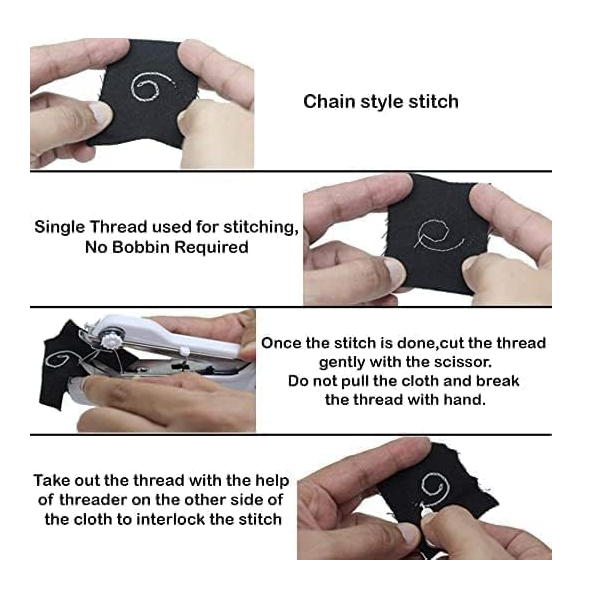 Chain style stitch

Single Thread used for stitching, No Bobbin Required

Once the stitch is done,cut the thread gently with the scissor. Do not pull the cloth and break the thread with hand.

Take out the thread with the help of threader on the other side of the cloth to interlock the stitch