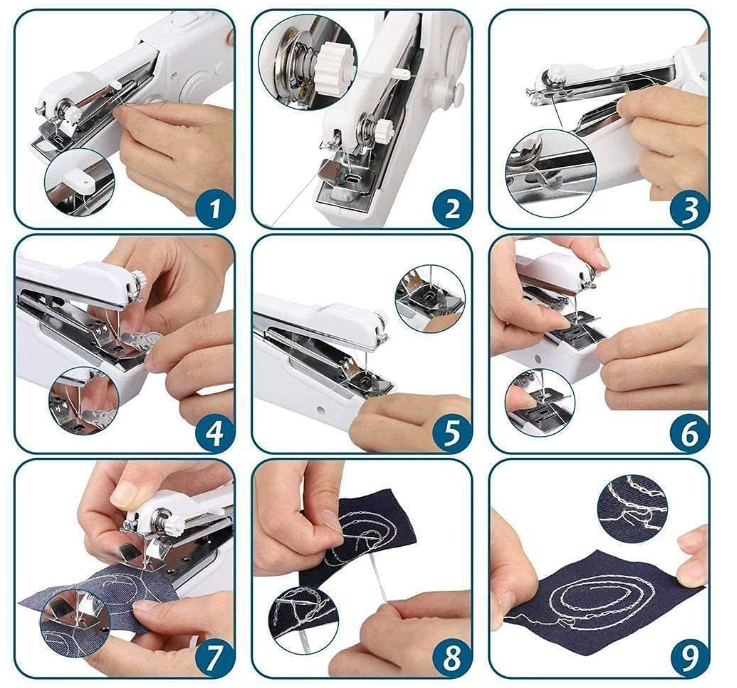 1
2
3
4
5
6
7
8
9